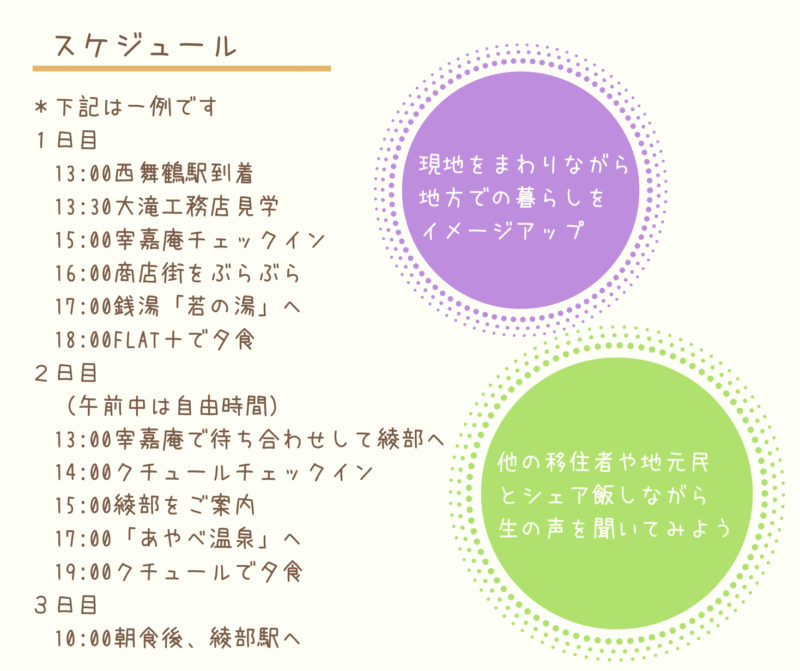 スケジュール

＊下記は一例です
1日目
13:00西舞鶴駅到着
13:30大滝工務店見学
15:00宰嘉庵チェックイン
16:00商店街をぶらぶら
17:00銭湯「若の湯」へ
18:00FLAT+で夕食
2日目
(午前中は自由時間)
13:00宰嘉庵で待ち合わせして綾部へ
14:00クチュールチェックイン
15:00綾部をご案内
17:00「あやべ温泉」へ
19:00クチュールで夕食
3日目
10:00朝食後、綾部駅へ

現地をまわりながら
地方での暮らしを
イメージアップ

他の移住者や地元民
とシェア飯しながら
生の声を聞いてみよう